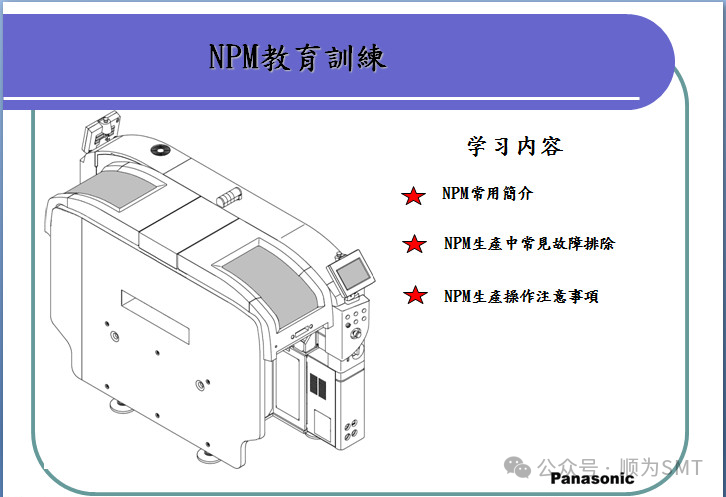 NPM教育訓練

学习内容

NPM常用簡介

NPM生產中常見故障排除

NPM生產操作注意事項

公众号 · 顺为SMT

Panasonic